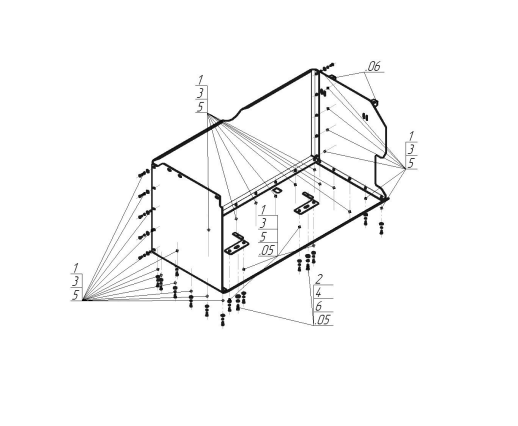 1
3
5

.06

1
3
5

1
3
5
.05

1
3
5

2
4
6
.05