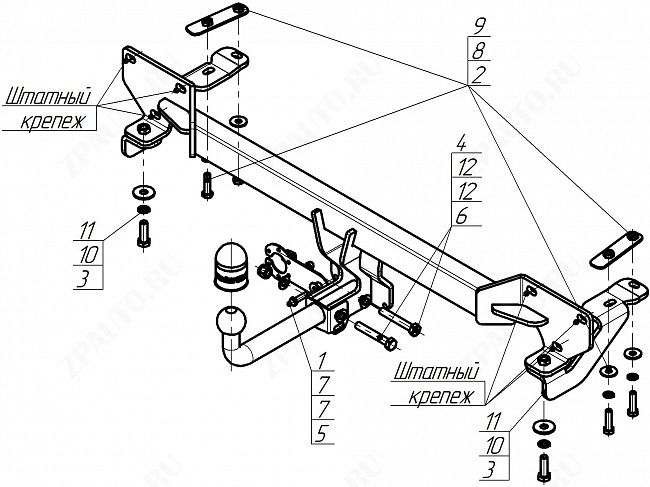 Штатный крепеж

9
8
2

4
12
12
6

11
10
3

1
7
7
5

Штатный крепеж

11
10
3

ZPAUTO.RU