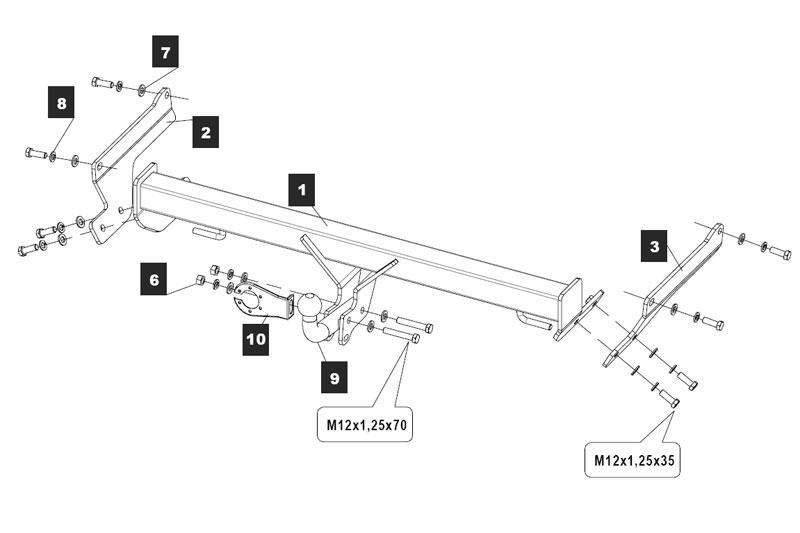 7
8
2
1
3
6
10
9
M12x1,25x70
M12x1,25x35