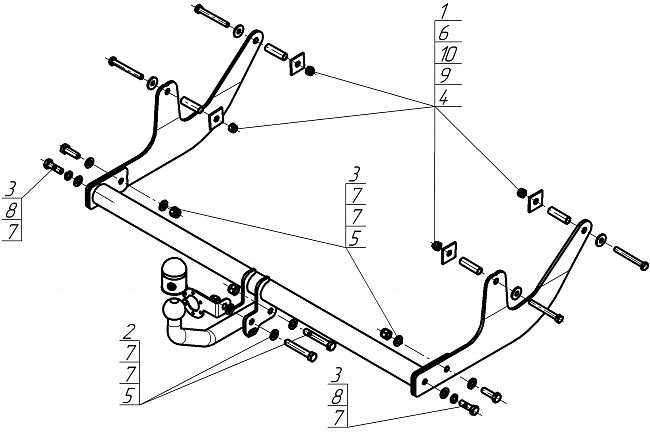 1
6
10
9
4

3
8
7

3
7
7
5

2
7
7
5

3
8
7