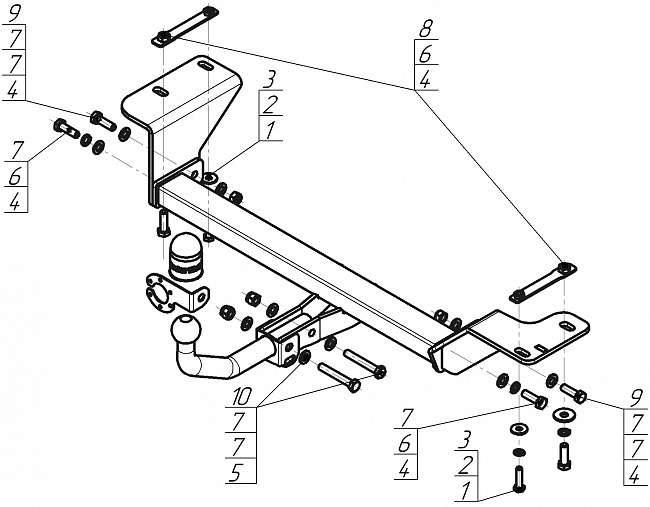 9
7
7
4

7
6
4

3
2
1

8
6
4

10
7
7
5

7
6
4

3
2
1

9
7
7
4