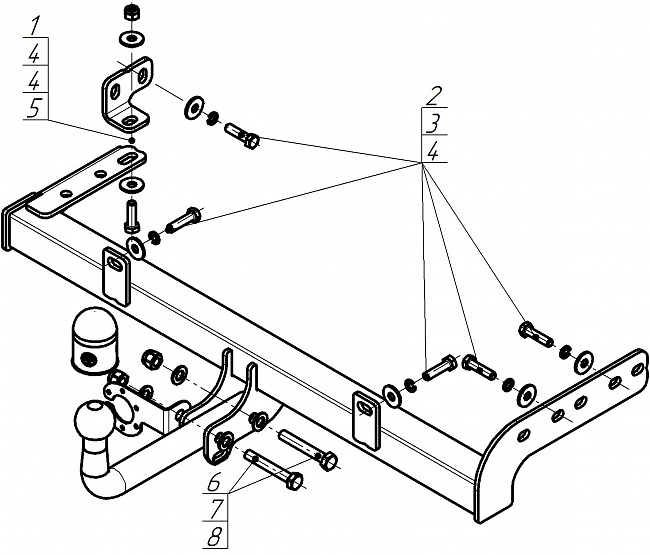 1
4
4
5

2
3
4

6
7
8