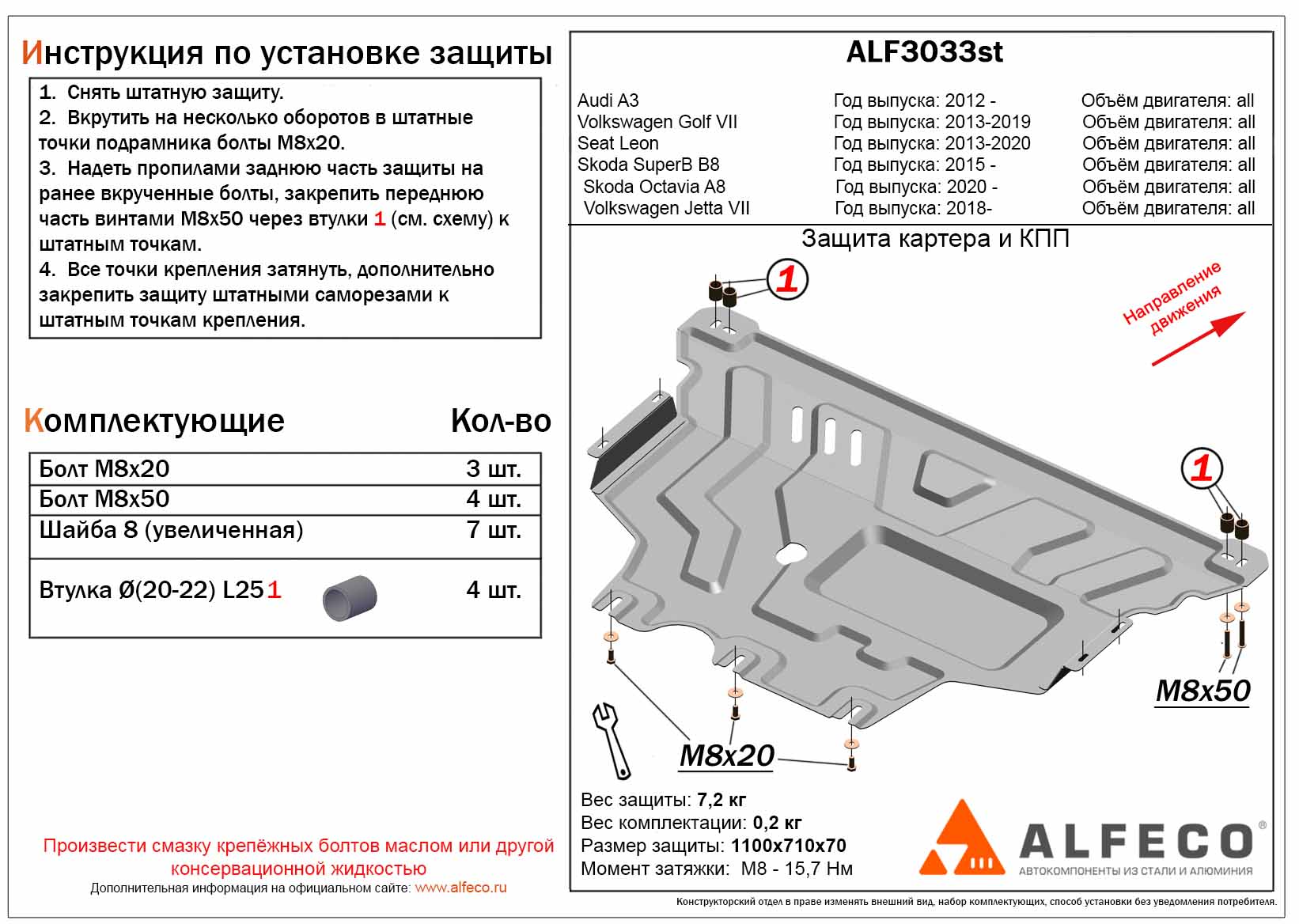 Инструкция по установке защиты

1. Снять штатную защиту.
2. Вкрутить на несколько оборотов в штатные точки подрамника болты М8х20.
3. Надеть пропилами заднюю часть защиты на ранее вкрученные болты, закрепить переднюю часть винтами М8х50 через втулки 1 (см. схему) к штатным точкам.
4. Все точки крепления затянуть, дополнительно закрепить защиту штатными саморезами к штатным точкам крепления.

Комплектующие Кол-во

| Болт М8х20 | 3 шт. |
|---|---|
| Болт М8х50 | 4 шт. |
| Шайба 8 (увеличенная) | 7 шт. |
| Втулка Ø(20-22) L25 1 | 4 шт. |

Произвести смазку крепёжных болтов маслом или другой консервационной жидкостью

Дополнительная информация на официальном сайте: www.alfeco.ru

ALF3033st

| Audi A3 | Год выпуска: 2012 - | Объём двигателя: all |
|---|---|---|
| Volkswagen Golf VII | Год выпуска: 2013-2019 | Объём двигателя: all |
| Seat Leon | Год выпуска: 2013-2020 | Объём двигателя: all |
| Skoda SuperB B8 | Год выпуска: 2015 - | Объём двигателя: all |
| Skoda Octavia A8 | Год выпуска: 2020 - | Объём двигателя: all |
| Volkswagen Jetta VII | Год выпуска: 2018- | Объём двигателя: all |

Защита картера и КПП

1

Направление движения

1

M8x50

M8x20

Вес защиты: 7,2 кг
Вес комплектации: 0,2 кг
Размер защиты: 1100х710х70
Момент затяжки: М8 - 15,7 Нм

ALFECO®
АВТОКОМПОНЕНТЫ ИЗ СТАЛИ И АЛЮМИНИЯ

Конструкторский отдел в праве изменять внешний вид, набор комплектующих, способ установки без уведомления потребителя.