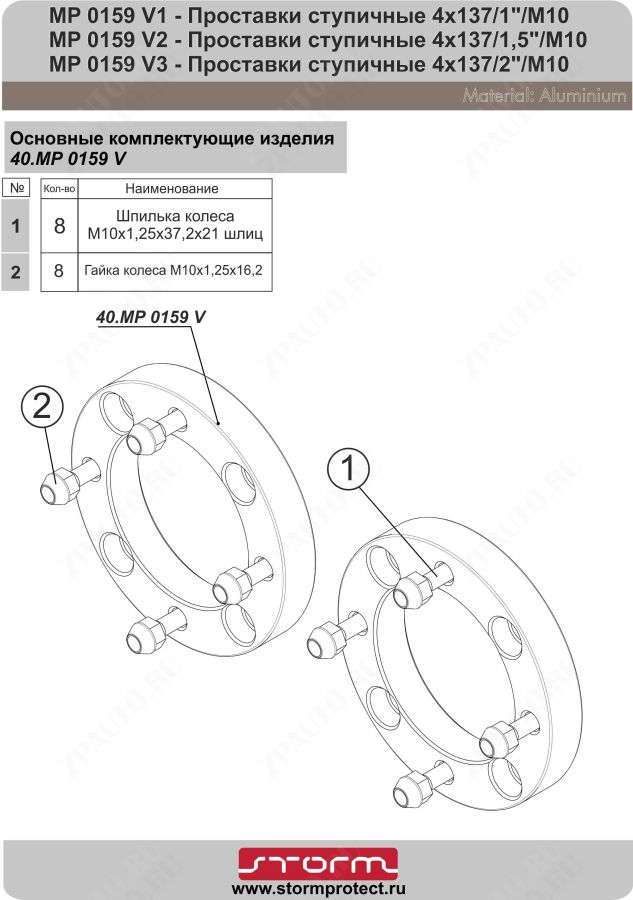 MP 0159 V1 - Проставки ступичные 4x137/1"/M10
MP 0159 V2 - Проставки ступичные 4x137/1,5"/M10
MP 0159 V3 - Проставки ступичные 4x137/2"/M10

Material: Aluminium

Основные комплектующие изделия
40.MP 0159 V

| № | Кол-во | Наименование |
|---|---|---|
| 1 | 8 | Шпилька колеса M10x1,25x37,2x21 шлиц |
| 2 | 8 | Гайка колеса M10x1,25x16,2 |

40.MP 0159 V

2

1

ZPAUTO.RU

storm
www.stormprotect.ru