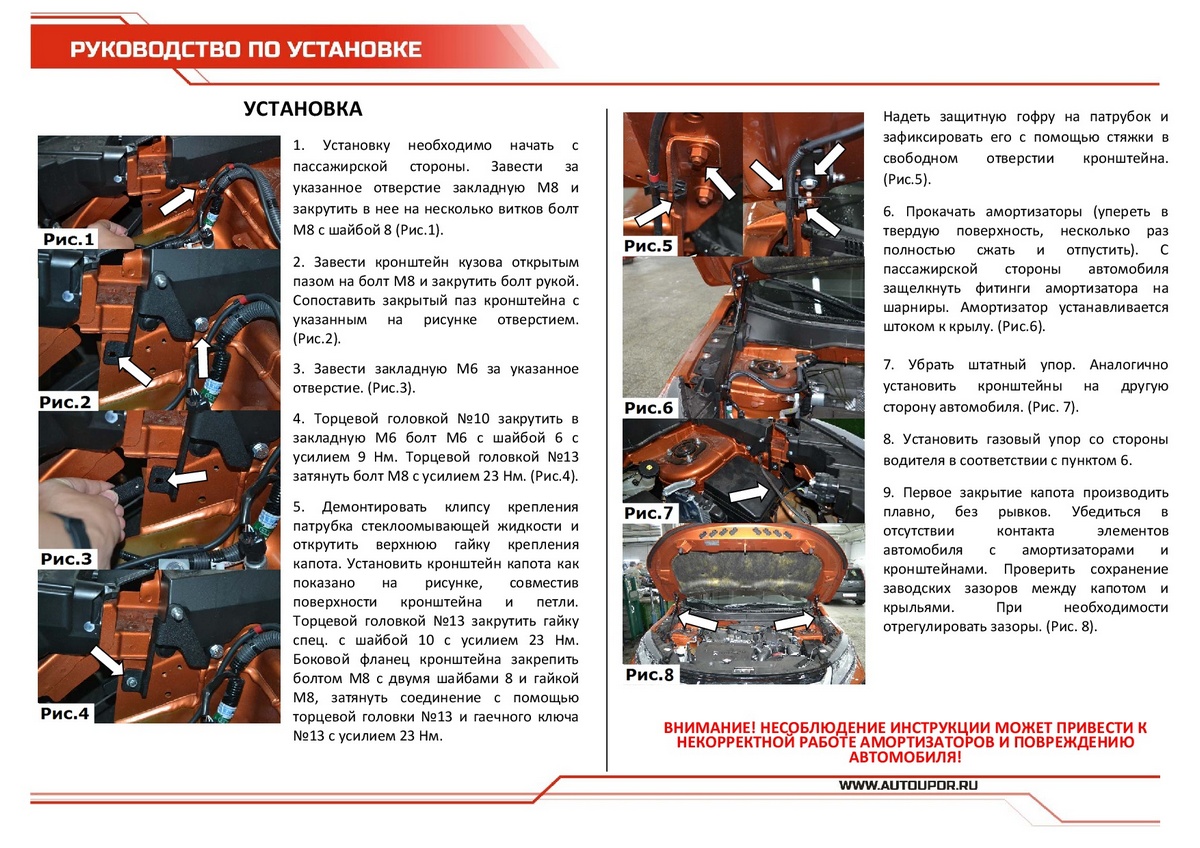 РУКОВОДСТВО ПО УСТАНОВКЕ

УСТАНОВКА

Рис.1

Рис.2

Рис.3

Рис.4

1. Установку необходимо начать с пассажирской стороны. Завести за указанное отверстие закладную М8 и закрутить в нее на несколько витков болт М8 с шайбой 8 (Рис.1).

2. Завести кронштейн кузова открытым пазом на болт М8 и закрутить болт рукой. Сопоставить закрытый паз кронштейна с указанным на рисунке отверстием. (Рис.2).

3. Завести закладную М6 за указанное отверстие. (Рис.3).

4. Торцевой головкой №10 закрутить в закладную М6 болт М6 с шайбой 6 с усилием 9 Нм. Торцевой головкой №13 затянуть болт М8 с усилием 23 Нм. (Рис.4).

5. Демонтировать клипсу крепления патрубка стеклоомывающей жидкости и открутить верхнюю гайку крепления капота. Установить кронштейн капота как показано на рисунке, совместив поверхности кронштейна и петли. Торцевой головкой №13 закрутить гайку спец. с шайбой 10 с усилием 23 Нм. Боковой фланец кронштейна закрепить болтом М8 с двумя шайбами 8 и гайкой М8, затянуть соединение с помощью торцевой головки №13 и гаечного ключа №13 с усилием 23 Нм.

Рис.5

Рис.6

Рис.7

Рис.8

Надеть защитную гофру на патрубок и зафиксировать его с помощью стяжки в свободном отверстии кронштейна. (Рис.5).

6. Прокачать амортизаторы (упереть в твердую поверхность, несколько раз полностью сжать и отпустить). С пассажирской стороны автомобиля защелкнуть фитинги амортизатора на шарниры. Амортизатор устанавливается штоком к крылу. (Рис.6).

7. Убрать штатный упор. Аналогично установить кронштейны на другую сторону автомобиля. (Рис. 7).

8. Установить газовый упор со стороны водителя в соответствии с пунктом 6.

9. Первое закрытие капота производить плавно, без рывков. Убедиться в отсутствии контакта элементов автомобиля с амортизаторами и кронштейнами. Проверить сохранение заводских зазоров между капотом и крыльями. При необходимости отрегулировать зазоры. (Рис. 8).

ВНИМАНИЕ! НЕСОБЛЮДЕНИЕ ИНСТРУКЦИИ МОЖЕТ ПРИВЕСТИ К НЕКОРРЕКТНОЙ РАБОТЕ АМОРТИЗАТОРОВ И ПОВРЕЖДЕНИЮ АВТОМОБИЛЯ!

WWW.AUTOUPOR.RU