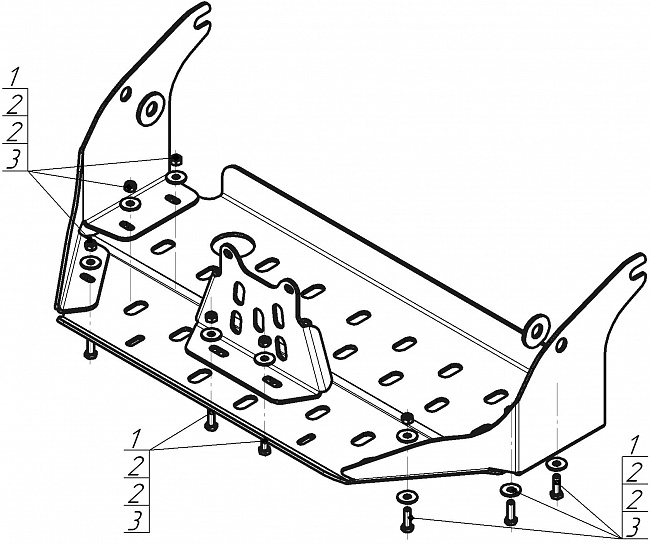 1
2
2
3

1
2
2
3

1
2
2
3