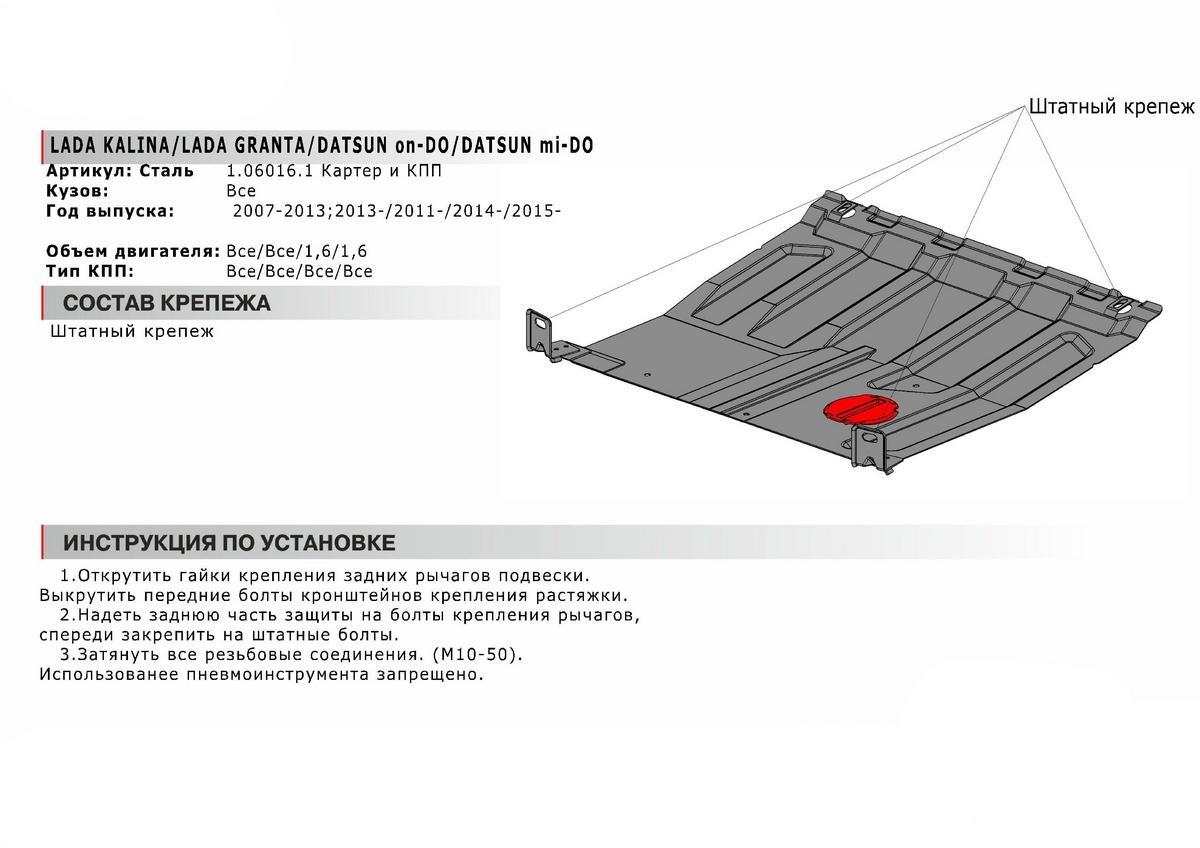 Штатный крепеж

LADA KALINA/LADA GRANTA/DATSUN on-DO/DATSUN mi-DO

Артикул: Сталь 1.06016.1 Картер и КПП
Кузов: Все
Год выпуска: 2007-2013;2013-/2011-/2014-/2015-

Объем двигателя: Все/Все/1,6/1,6
Тип КПП: Все/Все/Все/Все

СОСТАВ КРЕПЕЖА

Штатный крепеж

ИНСТРУКЦИЯ ПО УСТАНОВКЕ

1.Открутить гайки крепления задних рычагов подвески. Выкрутить передние болты кронштейнов крепления растяжки.
2.Надеть заднюю часть защиты на болты крепления рычагов, спереди закрепить на штатные болты.
3.Затянуть все резьбовые соединения. (М10-50). Использованее пневмоинструмента запрещено.