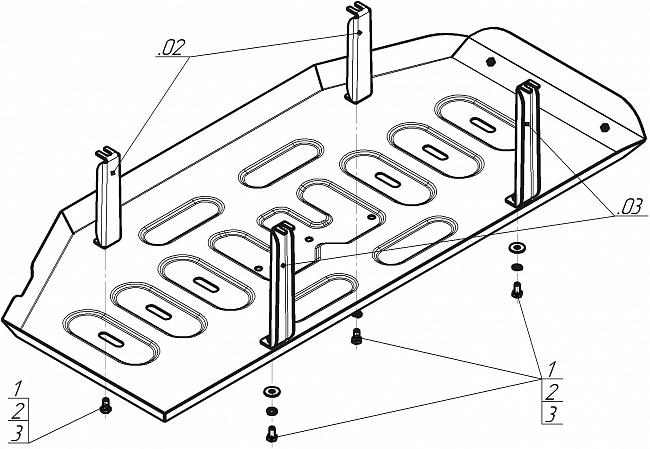 .02

.03

1
2
3

1
2
3