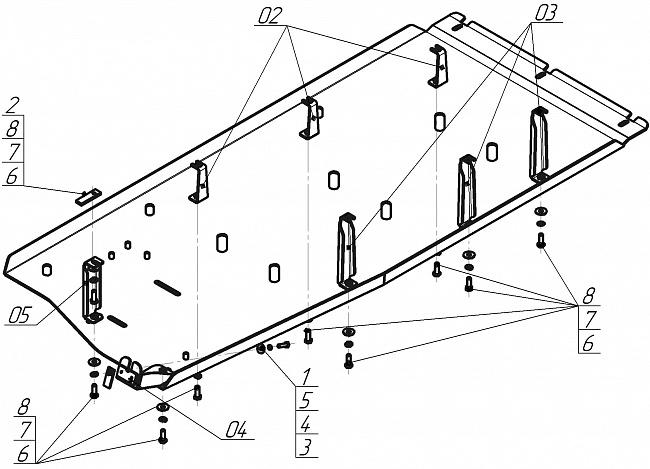 02
03
2
8
7
6
05
8
7
6
1
5
4
3
04
8
7
6