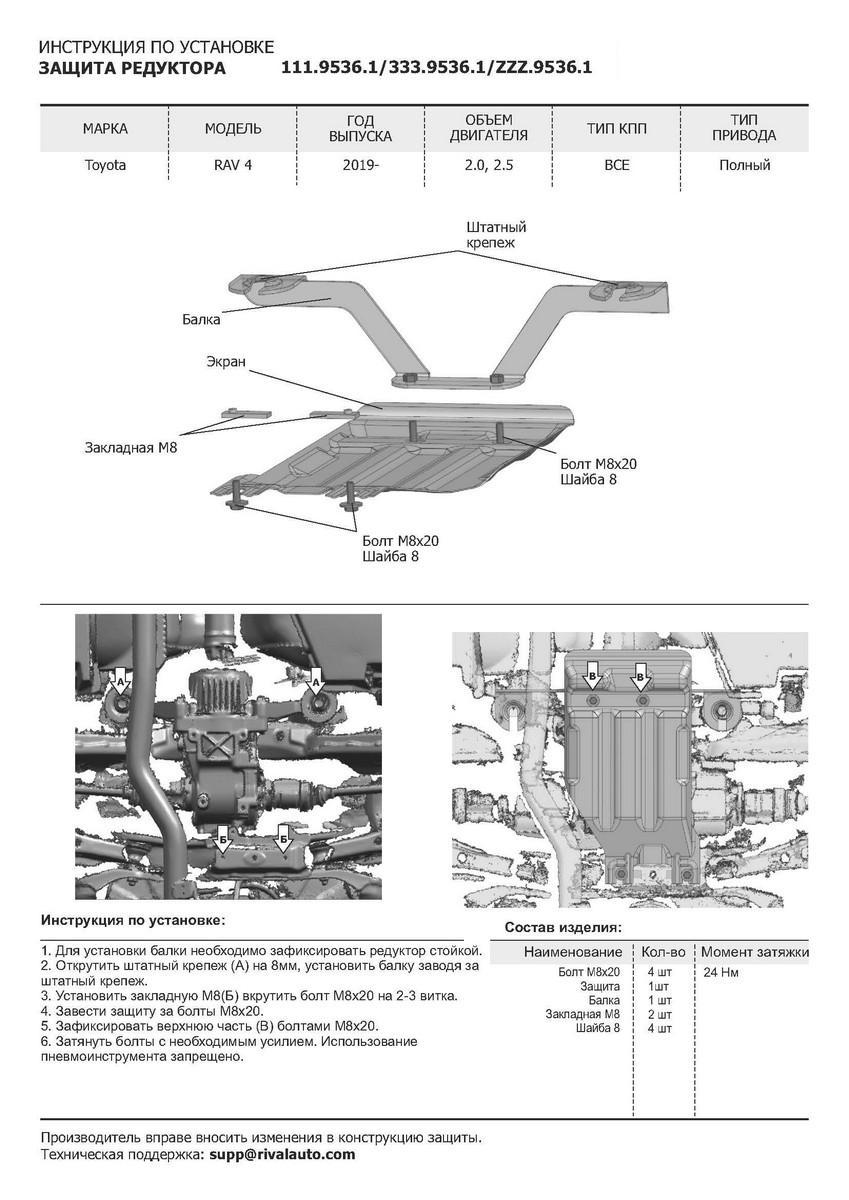 ИНСТРУКЦИЯ ПО УСТАНОВКЕ
ЗАЩИТА РЕДУКТОРА 111.9536.1/333.9536.1/ZZZ.9536.1

| МАРКА | МОДЕЛЬ | ГОД ВЫПУСКА | ОБЪЕМ ДВИГАТЕЛЯ | ТИП КПП | ТИП ПРИВОДА |
|---|---|---|---|---|---|
| Toyota | RAV 4 | 2019- | 2.0, 2.5 | ВСЕ | Полный |

Штатный крепеж
Балка
Экран
Закладная М8
Болт М8х20
Шайба 8
Болт М8х20
Шайба 8

А
А
Б
Б
В
В

Инструкция по установке:

1. Для установки балки необходимо зафиксировать редуктор стойкой.
2. Открутить штатный крепеж (А) на 8мм, установить балку заводя за штатный крепеж.
3. Установить закладную М8(Б) вкрутить болт М8х20 на 2-3 витка.
4. Завести защиту за болты М8х20.
5. Зафиксировать верхнюю часть (В) болтами М8х20.
6. Затянуть болты с необходимым усилием. Использование пневмоинструмента запрещено.

Состав изделия:

| Наименование | Кол-во | Момент затяжки |
|---|---|---|
| Болт М8х20 | 4 шт | 24 Нм |
| Защита | 1шт | |
| Балка | 1 шт | |
| Закладная М8 | 2 шт | |
| Шайба 8 | 4 шт | |

Производитель вправе вносить изменения в конструкцию защиты.
Техническая поддержка: supp@rivalauto.com