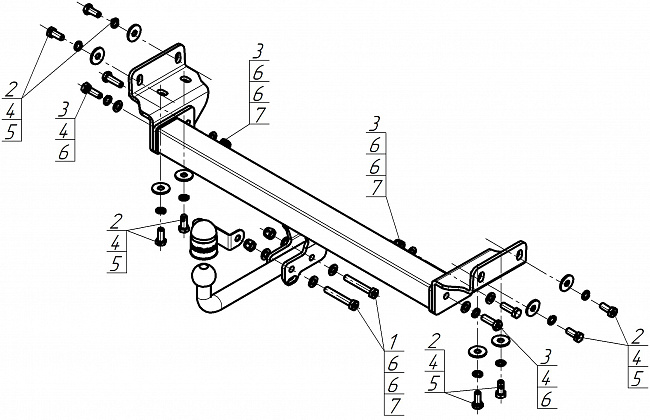 2
4
5

3
4
6

3
6
6
7

3
6
6
7

2
4
5

1
6
6
7

2
4
5

3
4
6

2
4
5