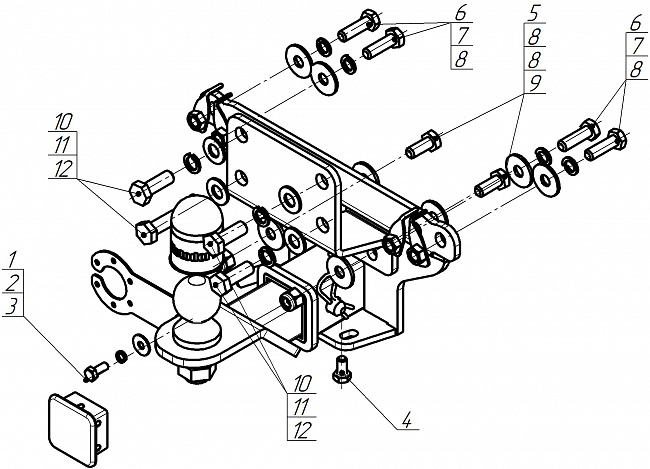 6
7
8

5
8
8
9

6
7
8

10
11
12

1
2
3

10
11
12

4