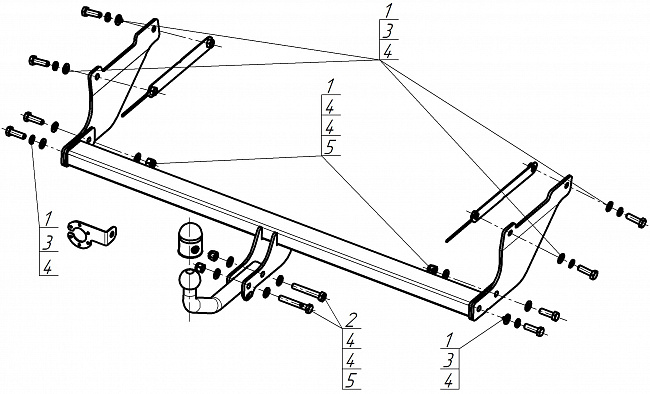 1
3
4

1
4
4
5

1
3
4

2
4
4
5

1
3
4