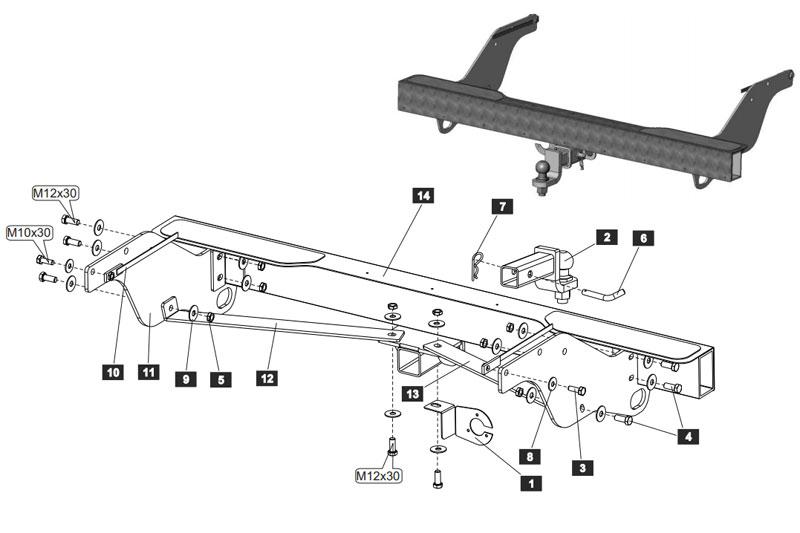 M12x30
M10x30
14
7
2
6
10
11
9
5
12
13
8
3
4
1
M12x30