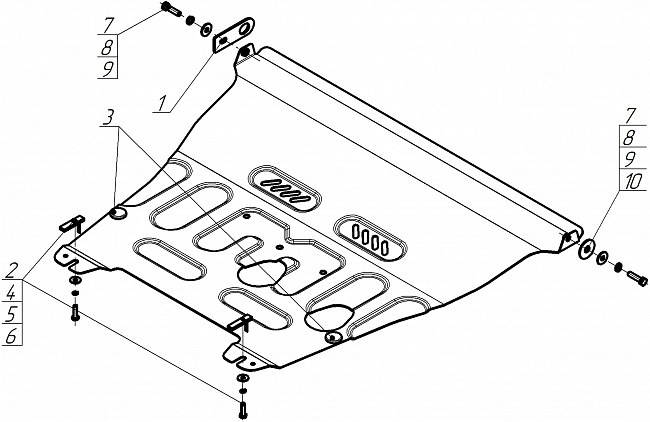 7
8
9
1
3
7
8
9
10
2
4
5
6