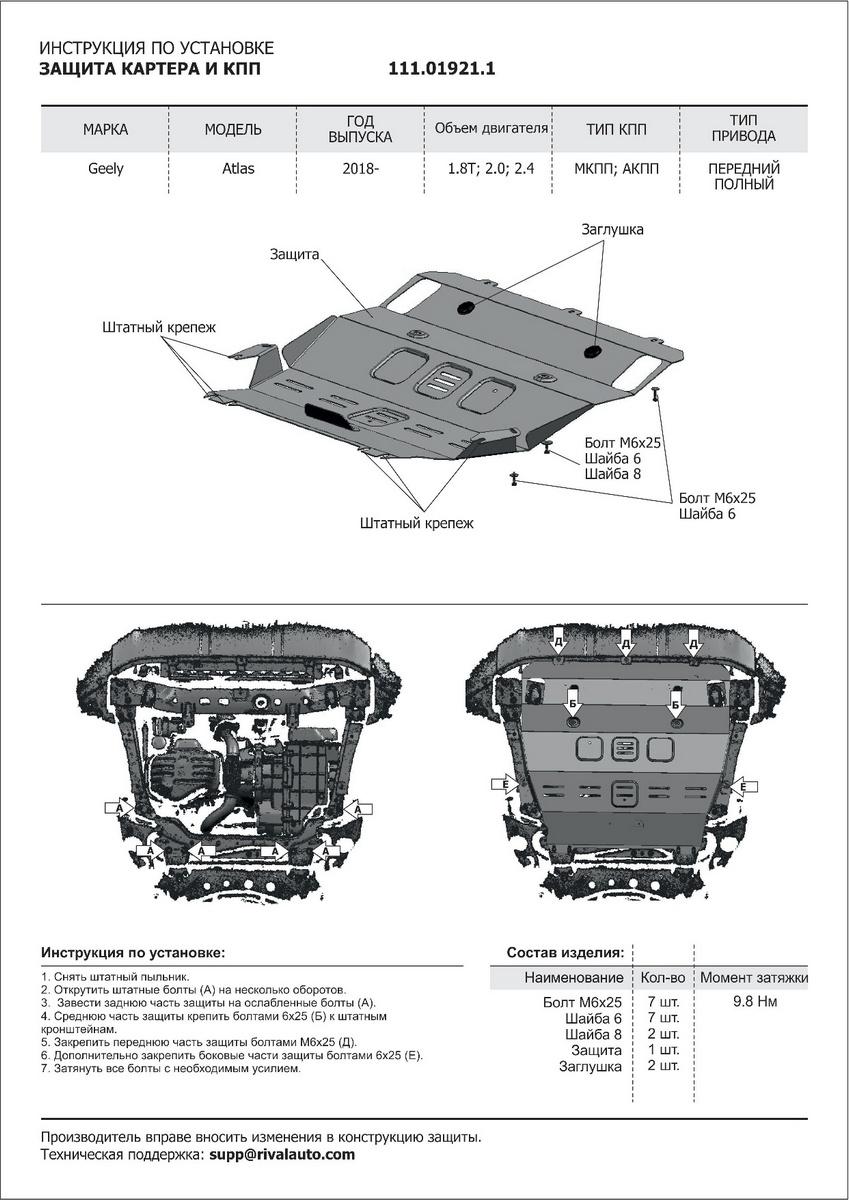 ИНСТРУКЦИЯ ПО УСТАНОВКЕ
ЗАЩИТА КАРТЕРА И КПП 111.01921.1

| МАРКА | МОДЕЛЬ | ГОД ВЫПУСКА | Объем двигателя | ТИП КПП | ТИП ПРИВОДА |
|---|---|---|---|---|---|
| Geely | Atlas | 2018- | 1.8T; 2.0; 2.4 | МКПП; АКПП | ПЕРЕДНИЙ ПОЛНЫЙ |

Заглушка
Защита
Штатный крепеж
Болт М6х25
Шайба 6
Шайба 8
Болт М6х25
Шайба 6
Штатный крепеж

А
А
А
А
А
А
Д
Д
Д
Б
Б
Е
Е

Инструкция по установке:
1. Снять штатный пыльник.
2. Открутить штатные болты (А) на несколько оборотов.
3. Завести заднюю часть защиты на ослабленные болты (А).
4. Среднюю часть защиты крепить болтами 6х25 (Б) к штатным кронштейнам.
5. Закрепить переднюю часть защиты болтами М6х25 (Д).
6. Дополнительно закрепить боковые части защиты болтами 6х25 (Е).
7. Затянуть все болты с необходимым усилием.

Состав изделия:

| Наименование | Кол-во | Момент затяжки |
|---|---|---|
| Болт М6х25 | 7 шт. | 9.8 Нм |
| Шайба 6 | 7 шт. | |
| Шайба 8 | 2 шт. | |
| Защита | 1 шт. | |
| Заглушка | 2 шт. | |

Производитель вправе вносить изменения в конструкцию защиты.
Техническая поддержка: supp@rivalauto.com