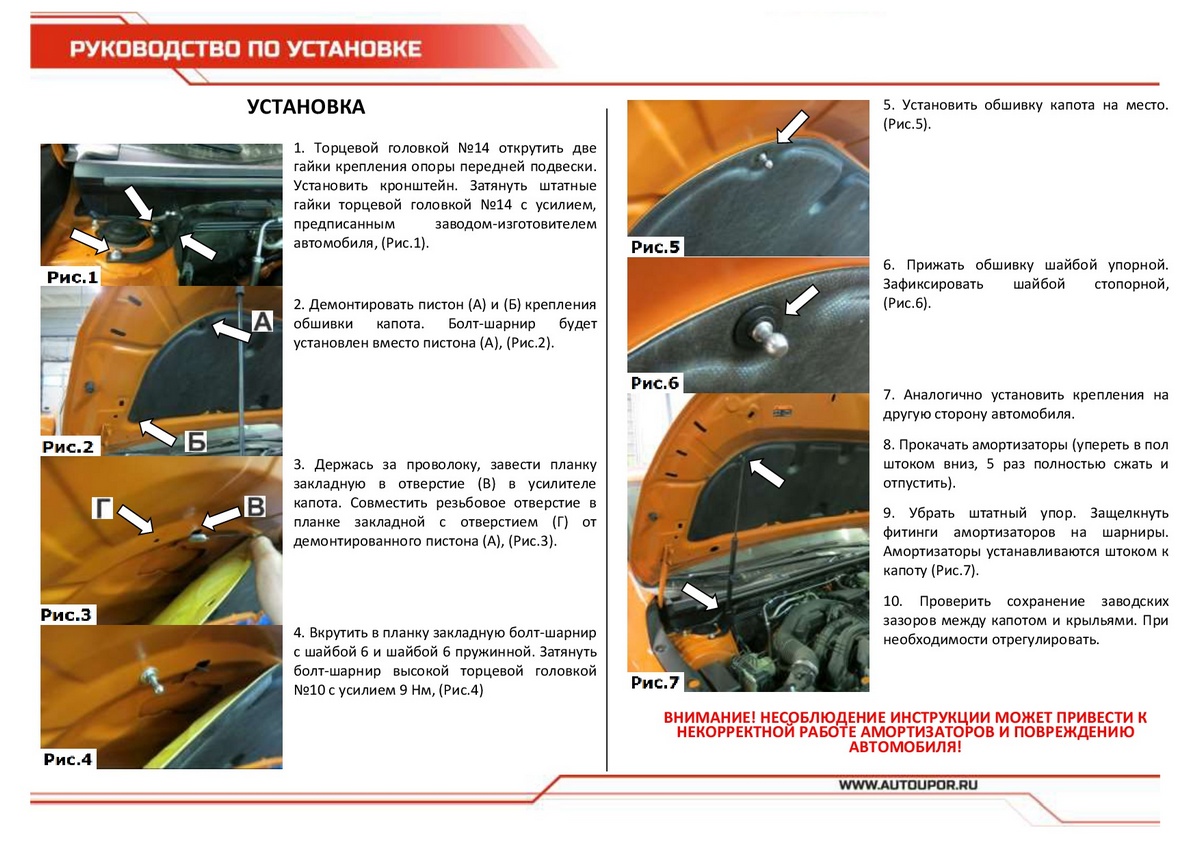 РУКОВОДСТВО ПО УСТАНОВКЕ

УСТАНОВКА

Рис.1

1. Торцевой головкой №14 открутить две гайки крепления опоры передней подвески. Установить кронштейн. Затянуть штатные гайки торцевой головкой №14 с усилием, предписанным заводом-изготовителем автомобиля, (Рис.1).

А

Б

Рис.2

2. Демонтировать пистон (А) и (Б) крепления обшивки капота. Болт-шарнир будет установлен вместо пистона (А), (Рис.2).

Г

В

Рис.3

3. Держась за проволоку, завести планку закладную в отверстие (В) в усилителе капота. Совместить резьбовое отверстие в планке закладной с отверстием (Г) от демонтированного пистона (А), (Рис.3).

Рис.4

4. Вкрутить в планку закладную болт-шарнир с шайбой 6 и шайбой 6 пружинной. Затянуть болт-шарнир высокой торцевой головкой №10 с усилием 9 Нм, (Рис.4)

Рис.5

5. Установить обшивку капота на место. (Рис.5).

Рис.6

6. Прижать обшивку шайбой упорной. Зафиксировать шайбой стопорной, (Рис.6).

Рис.7

7. Аналогично установить крепления на другую сторону автомобиля.

8. Прокачать амортизаторы (упереть в пол штоком вниз, 5 раз полностью сжать и отпустить).

9. Убрать штатный упор. Защелкнуть фитинги амортизаторов на шарниры. Амортизаторы устанавливаются штоком к капоту (Рис.7).

10. Проверить сохранение заводских зазоров между капотом и крыльями. При необходимости отрегулировать.

ВНИМАНИЕ! НЕСОБЛЮДЕНИЕ ИНСТРУКЦИИ МОЖЕТ ПРИВЕСТИ К НЕКОРРЕКТНОЙ РАБОТЕ АМОРТИЗАТОРОВ И ПОВРЕЖДЕНИЮ АВТОМОБИЛЯ!

WWW.AUTOUPOR.RU