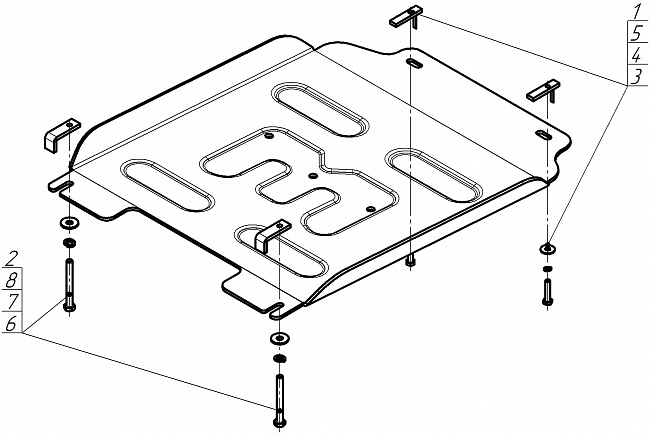 1
5
4
3

2
8
7
6