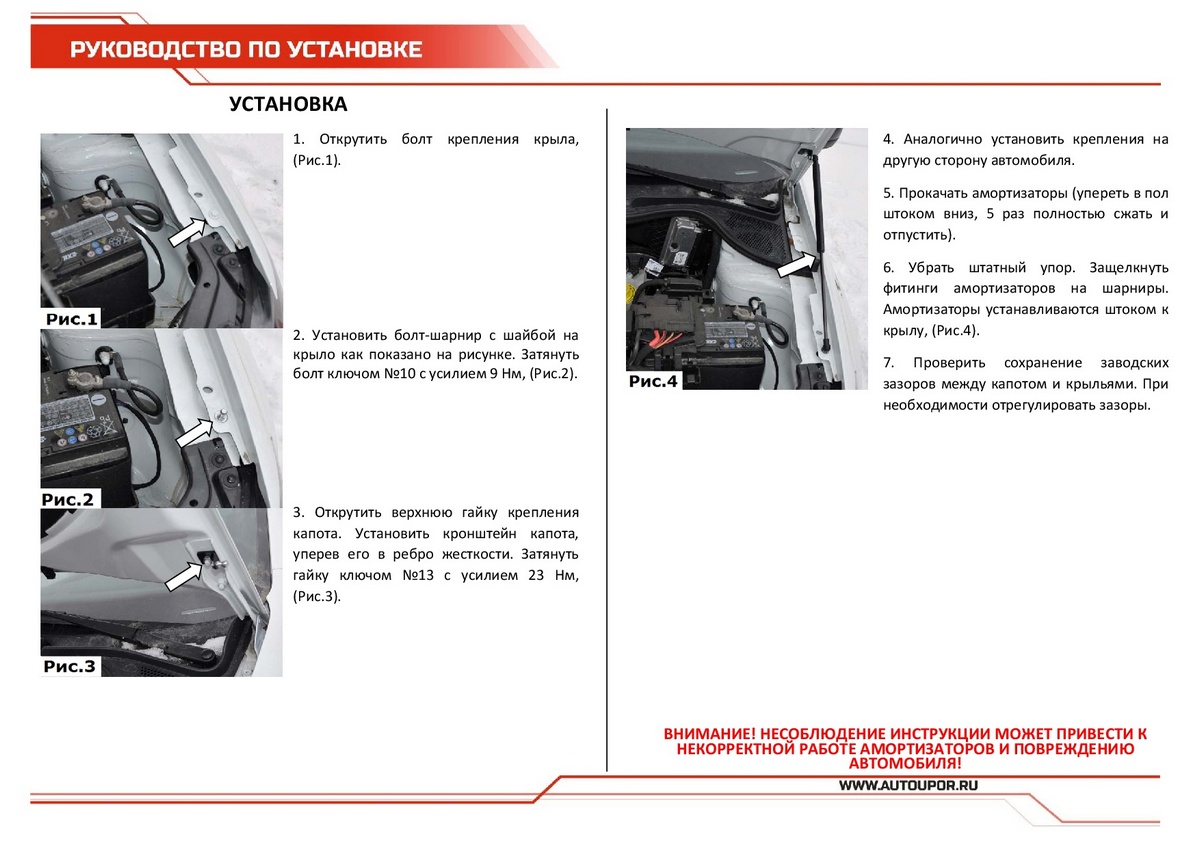 РУКОВОДСТВО ПО УСТАНОВКЕ

УСТАНОВКА

Рис.1

1. Открутить болт крепления крыла, (Рис.1).

Рис.2

2. Установить болт-шарнир с шайбой на крыло как показано на рисунке. Затянуть болт ключом №10 с усилием 9 Нм, (Рис.2).

Рис.3

3. Открутить верхнюю гайку крепления капота. Установить кронштейн капота, уперев его в ребро жесткости. Затянуть гайку ключом №13 с усилием 23 Нм, (Рис.3).

Рис.4

4. Аналогично установить крепления на другую сторону автомобиля.

5. Прокачать амортизаторы (упереть в пол штоком вниз, 5 раз полностью сжать и отпустить).

6. Убрать штатный упор. Защелкнуть фитинги амортизаторов на шарниры. Амортизаторы устанавливаются штоком к крылу, (Рис.4).

7. Проверить сохранение заводских зазоров между капотом и крыльями. При необходимости отрегулировать зазоры.

ВНИМАНИЕ! НЕСОБЛЮДЕНИЕ ИНСТРУКЦИИ МОЖЕТ ПРИВЕСТИ К НЕКОРРЕКТНОЙ РАБОТЕ АМОРТИЗАТОРОВ И ПОВРЕЖДЕНИЮ АВТОМОБИЛЯ!

WWW.AUTOUPOR.RU