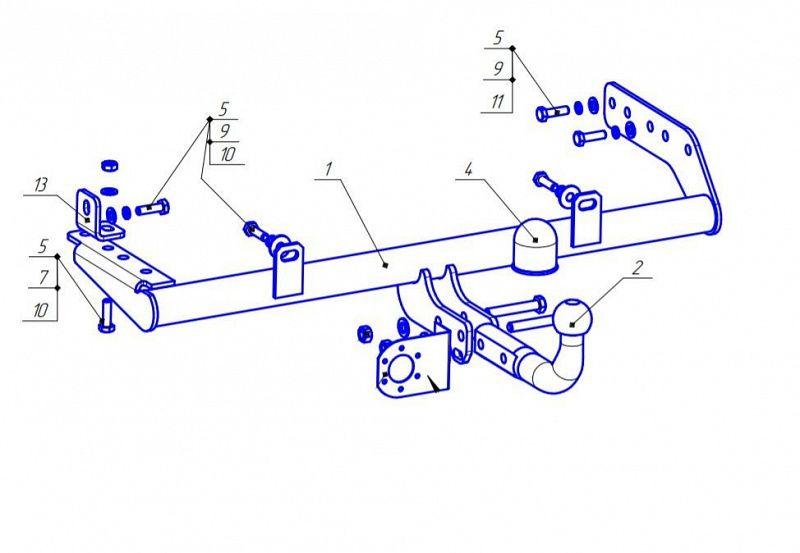 5
9
11
5
9
10
1
4
13
5
7
10
2