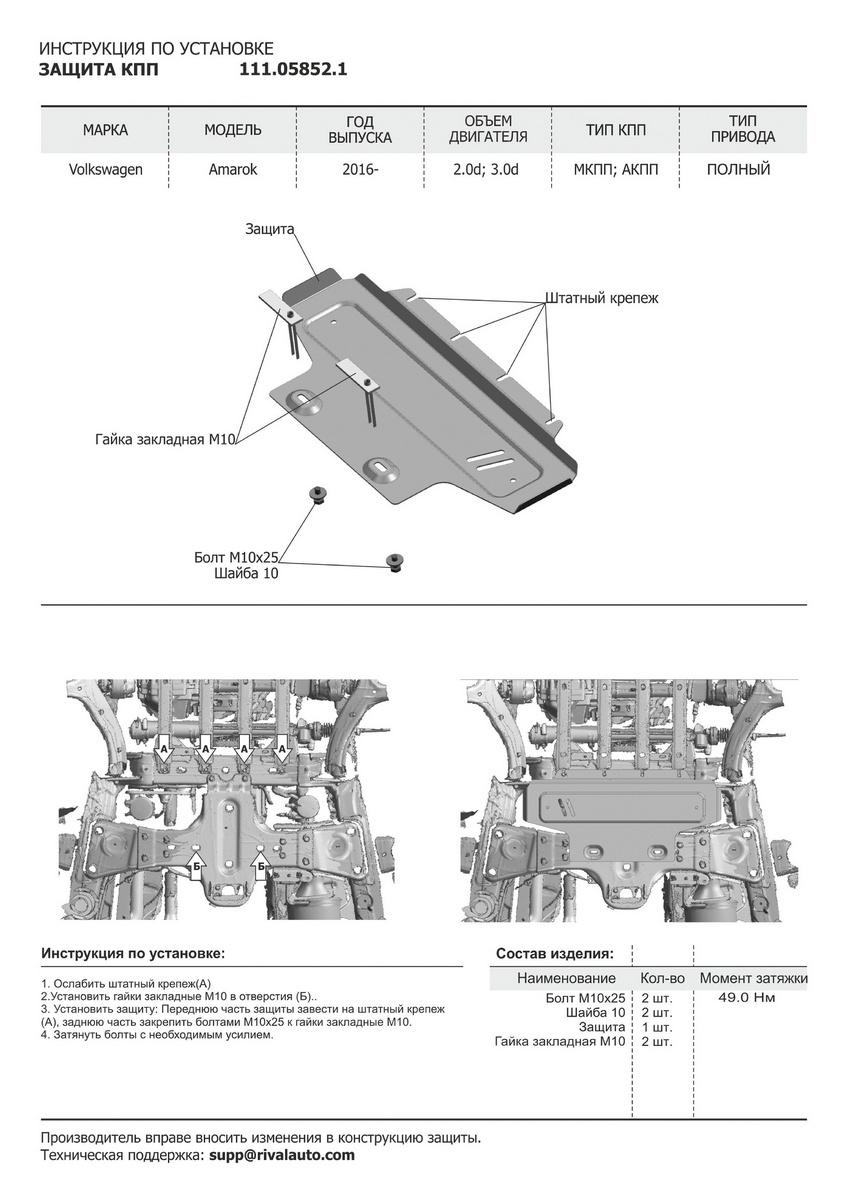 ИНСТРУКЦИЯ ПО УСТАНОВКЕ
ЗАЩИТА КПП 111.05852.1

| МАРКА | МОДЕЛЬ | ГОД ВЫПУСКА | ОБЪЕМ ДВИГАТЕЛЯ | ТИП КПП | ТИП ПРИВОДА |
|---|---|---|---|---|---|
| Volkswagen | Amarok | 2016- | 2.0d; 3.0d | МКПП; АКПП | ПОЛНЫЙ |

Защита
Штатный крепеж
Гайка закладная М10
Болт М10х25
Шайба 10

А А А А
Б Б

Инструкция по установке:

1. Ослабить штатный крепеж(А)
2.Установить гайки закладные М10 в отверстия (Б)..
3. Установить защиту: Переднюю часть защиты завести на штатный крепеж (А), заднюю часть закрепить болтами М10х25 к гайки закладные М10.
4. Затянуть болты с необходимым усилием.

Состав изделия:

| Наименование | Кол-во | Момент затяжки |
|---|---|---|
| Болт М10х25 | 2 шт. | 49.0 Нм |
| Шайба 10 | 2 шт. | |
| Защита | 1 шт. | |
| Гайка закладная М10 | 2 шт. | |

Производитель вправе вносить изменения в конструкцию защиты.
Техническая поддержка: supp@rivalauto.com