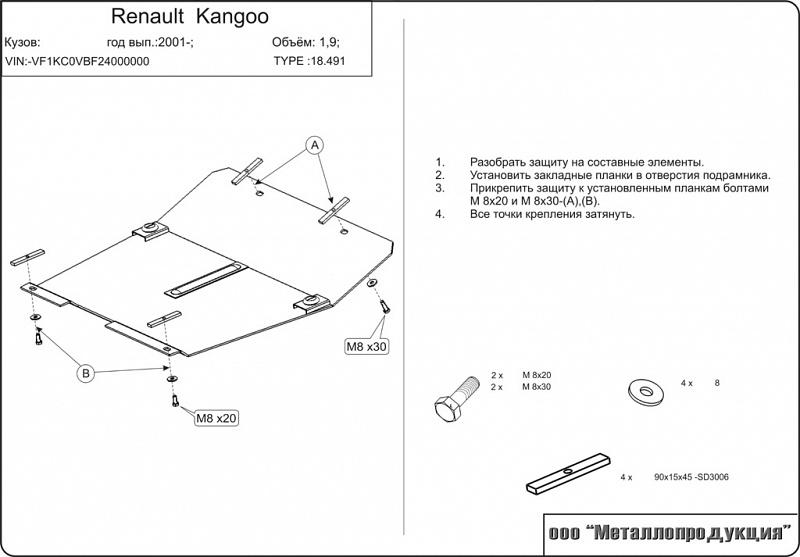 Renault Kangoo

Кузов: год вып.:2001-; Объём: 1,9;

VIN:-VF1KC0VBF24000000 TYPE :18.491

A

B

M8 x30

M8 x20

1. Разобрать защиту на составные элементы.
2. Установить закладные планки в отверстия подрамника.
3. Прикрепить защиту к установленным планкам болтами М 8х20 и М 8х30-(А),(В).
4. Все точки крепления затянуть.

2 x M 8x20
2 x M 8x30

4 x 8

4 x 90x15x45 -SD3006

ооо "Металлопродукция"