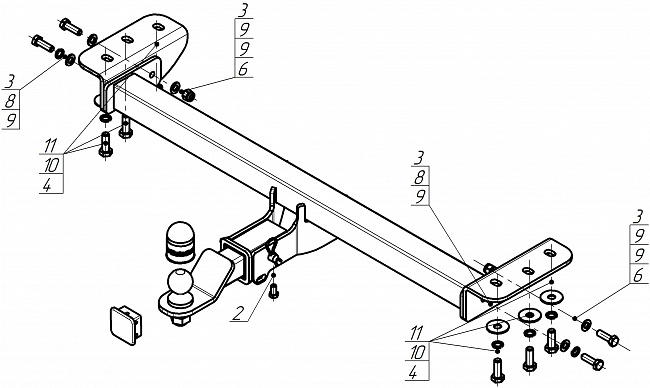 3
9
9
6

3
8
9

11
10
4

3
8
9

3
9
9
6

2

11
10
4