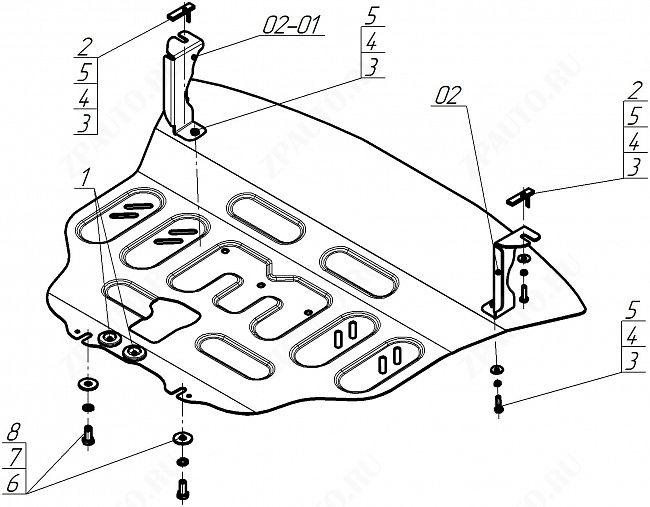 2
5
4
3

02-01

5
4
3

02

2
5
4
3

1

5
4
3

8
7
6

ZPAUTO.RU