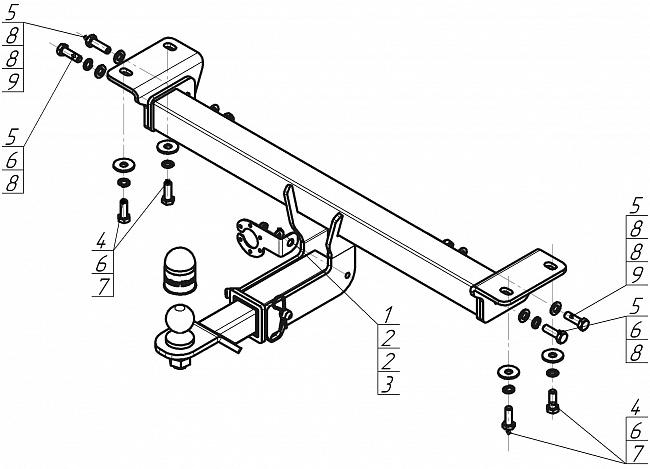 5
8
8
9

5
6
8

4
6
7

1
2
2
3

5
8
8
9

5
6
8

4
6
7