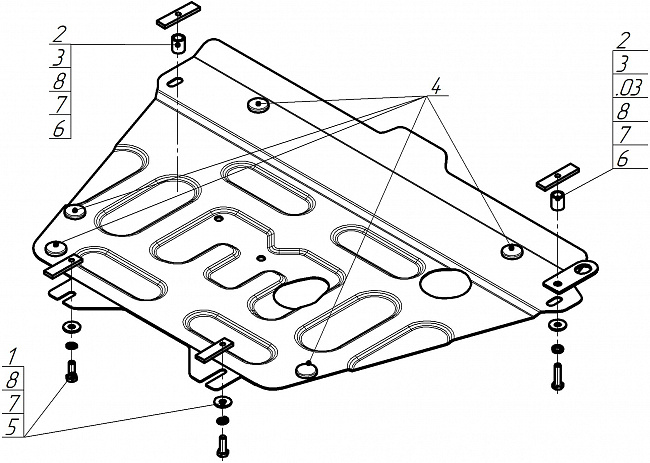 2
3
8
7
6

4

2
3
.03
8
7
6

1
8
7
5