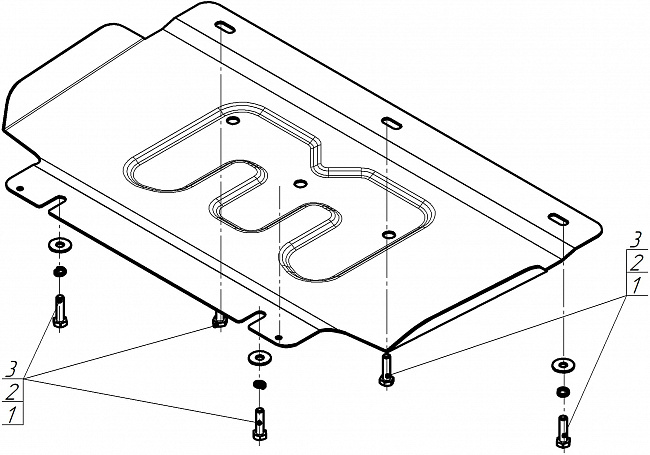 3
2
1

3
2
1