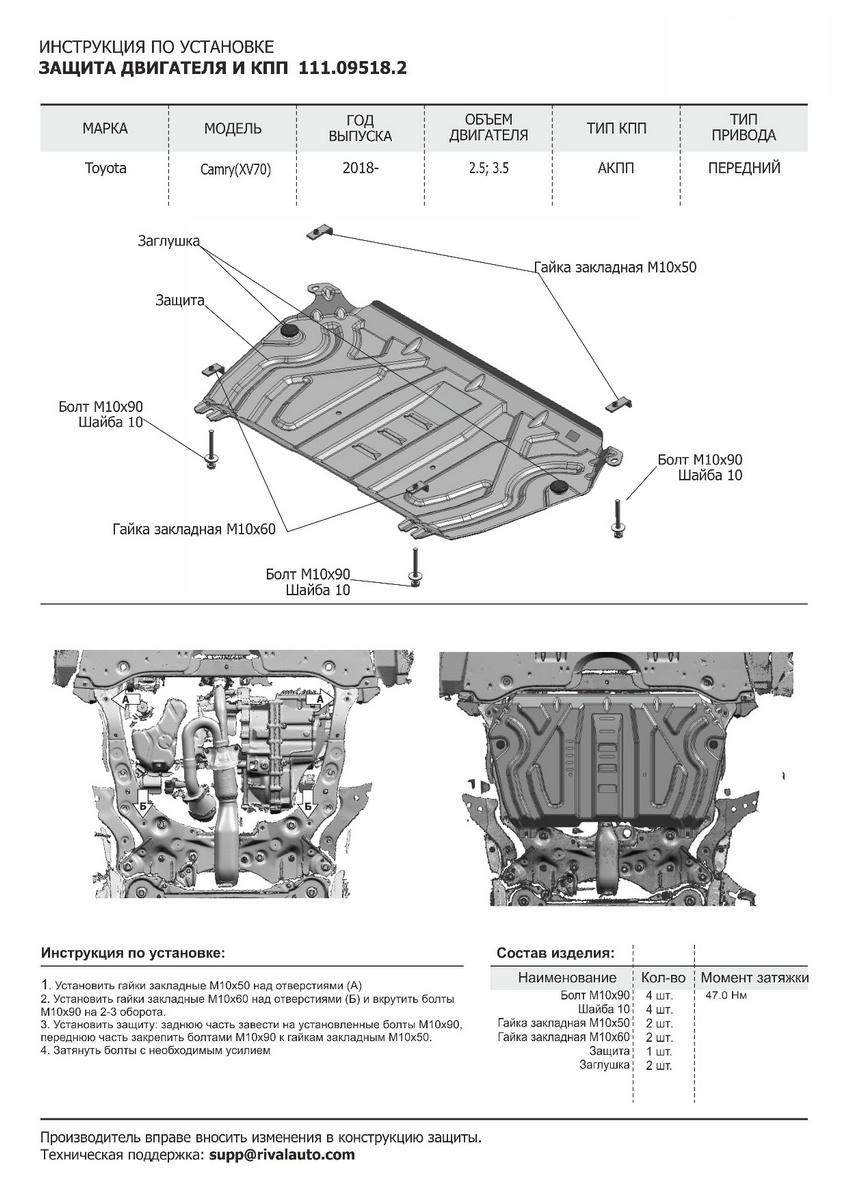 ИНСТРУКЦИЯ ПО УСТАНОВКЕ
ЗАЩИТА ДВИГАТЕЛЯ И КПП 111.09518.2

| МАРКА | МОДЕЛЬ | ГОД ВЫПУСКА | ОБЪЕМ ДВИГАТЕЛЯ | ТИП КПП | ТИП ПРИВОДА |
|---|---|---|---|---|---|
| Toyota | Camry(XV70) | 2018- | 2.5; 3.5 | АКПП | ПЕРЕДНИЙ |

Заглушка
Защита
Гайка закладная М10х50
Болт М10х90
Шайба 10
Болт М10х90
Шайба 10
Гайка закладная М10х60
Болт М10х90
Шайба 10

А
А
Б
Б

Инструкция по установке:

1. Установить гайки закладные М10х50 над отверстиями (А)
2. Установить гайки закладные М10х60 над отверстиями (Б) и вкрутить болты М10х90 на 2-3 оборота.
3. Установить защиту: заднюю часть завести на установленные болты М10х90, переднюю часть закрепить болтами М10х90 к гайкам закладным М10х50.
4. Затянуть болты с необходимым усилием

Состав изделия:

| Наименование | Кол-во | Момент затяжки |
|---|---|---|
| Болт М10х90 | 4 шт. | 47.0 Нм |
| Шайба 10 | 4 шт. | |
| Гайка закладная М10х50 | 2 шт. | |
| Гайка закладная М10х60 | 2 шт. | |
| Защита | 1 шт. | |
| Заглушка | 2 шт. | |

Производитель вправе вносить изменения в конструкцию защиты.
Техническая поддержка: supp@rivalauto.com