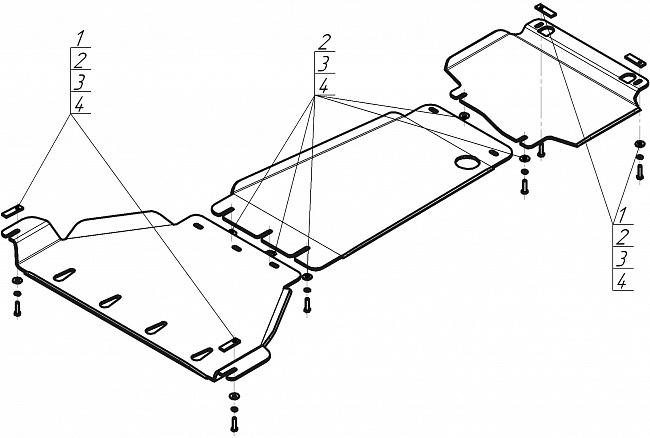 1
2
3
4

2
3
4

1
2
3
4