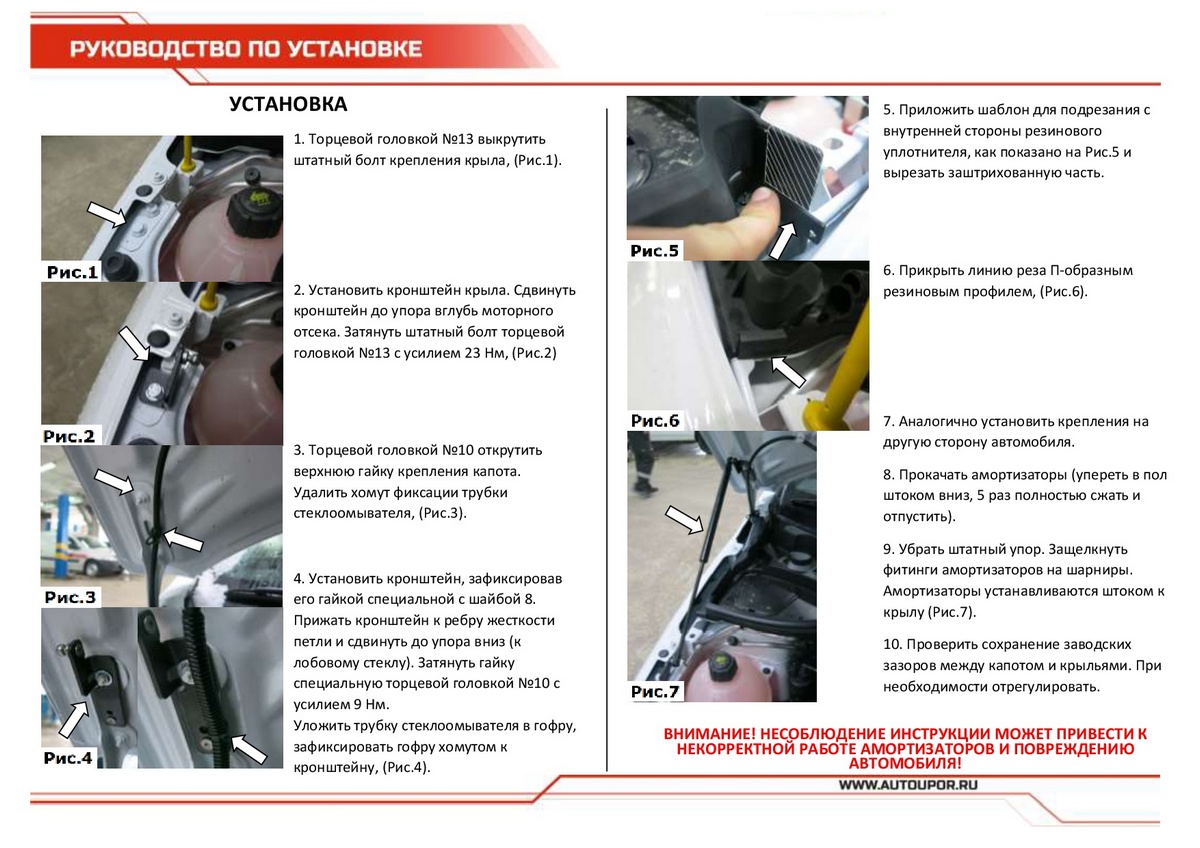 РУКОВОДСТВО ПО УСТАНОВКЕ

УСТАНОВКА

Рис.1

1. Торцевой головкой №13 выкрутить штатный болт крепления крыла, (Рис.1).

Рис.2

2. Установить кронштейн крыла. Сдвинуть кронштейн до упора вглубь моторного отсека. Затянуть штатный болт торцевой головкой №13 с усилием 23 Нм, (Рис.2)

Рис.3

3. Торцевой головкой №10 открутить верхнюю гайку крепления капота. Удалить хомут фиксации трубки стеклоомывателя, (Рис.3).

Рис.4

4. Установить кронштейн, зафиксировав его гайкой специальной с шайбой 8. Прижать кронштейн к ребру жесткости петли и сдвинуть до упора вниз (к лобовому стеклу). Затянуть гайку специальную торцевой головкой №10 с усилием 9 Нм.
Уложить трубку стеклоомывателя в гофру, зафиксировать гофру хомутом к кронштейну, (Рис.4).

Рис.5

5. Приложить шаблон для подрезания с внутренней стороны резинового уплотнителя, как показано на Рис.5 и вырезать заштрихованную часть.

Рис.6

6. Прикрыть линию реза П-образным резиновым профилем, (Рис.6).

Рис.7

7. Аналогично установить крепления на другую сторону автомобиля.

8. Прокачать амортизаторы (упереть в пол штоком вниз, 5 раз полностью сжать и отпустить).

9. Убрать штатный упор. Защелкнуть фитинги амортизаторов на шарниры. Амортизаторы устанавливаются штоком к крылу (Рис.7).

10. Проверить сохранение заводских зазоров между капотом и крыльями. При необходимости отрегулировать.

ВНИМАНИЕ! НЕСОБЛЮДЕНИЕ ИНСТРУКЦИИ МОЖЕТ ПРИВЕСТИ К НЕКОРРЕКТНОЙ РАБОТЕ АМОРТИЗАТОРОВ И ПОВРЕЖДЕНИЮ АВТОМОБИЛЯ!

WWW.AUTOUPOR.RU