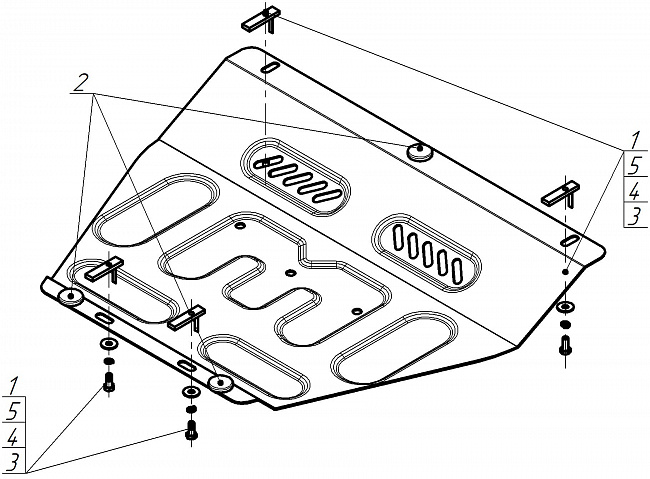 2

1
5
4
3

1
5
4
3