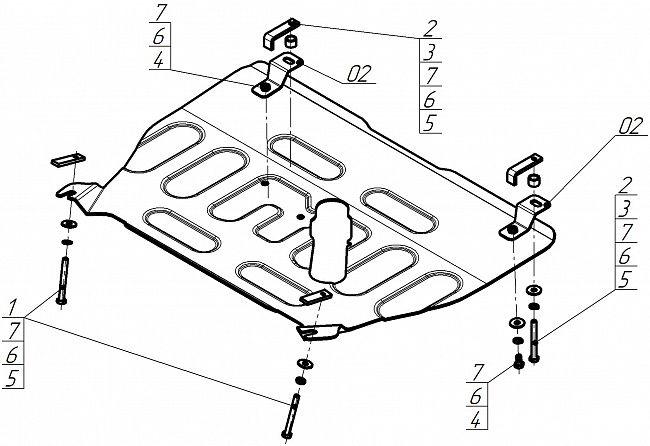 7
6
4

2
3
7
6
5

02

02

2
3
7
6
5

1
7
6
5

7
6
4