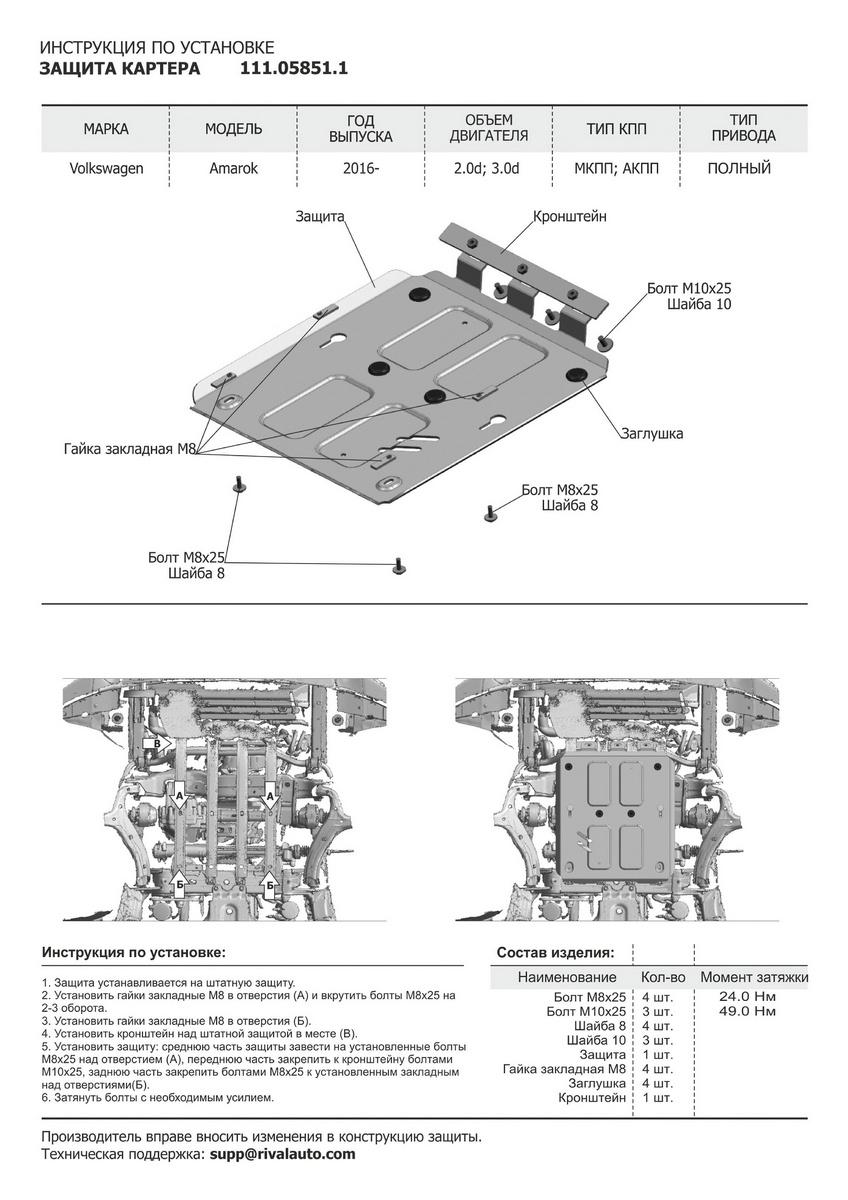 ИНСТРУКЦИЯ ПО УСТАНОВКЕ
ЗАЩИТА КАРТЕРА 111.05851.1

| МАРКА | МОДЕЛЬ | ГОД ВЫПУСКА | ОБЪЕМ ДВИГАТЕЛЯ | ТИП КПП | ТИП ПРИВОДА |
|---|---|---|---|---|---|
| Volkswagen | Amarok | 2016- | 2.0d; 3.0d | МКПП; АКПП | ПОЛНЫЙ |

Защита
Кронштейн
Болт М10х25
Шайба 10
Заглушка
Гайка закладная М8
Болт М8х25
Шайба 8
Болт М8х25
Шайба 8

В
А
А
Б
Б

Инструкция по установке:

1. Защита устанавливается на штатную защиту.
2. Установить гайки закладные М8 в отверстия (А) и вкрутить болты М8х25 на 2-3 оборота.
3. Установить гайки закладные М8 в отверстия (Б).
4. Установить кронштейн над штатной защитой в месте (В).
5. Установить защиту: среднюю часть защиты завести на установленные болты М8х25 над отверстием (А), переднюю часть закрепить к кронштейну болтами М10х25, заднюю часть закрепить болтами М8х25 к установленным закладным над отверстиями(Б).
6. Затянуть болты с необходимым усилием.

Состав изделия:

| Наименование | Кол-во | Момент затяжки |
|---|---|---|
| Болт М8х25 | 4 шт. | 24.0 Нм |
| Болт М10х25 | 3 шт. | 49.0 Нм |
| Шайба 8 | 4 шт. | |
| Шайба 10 | 3 шт. | |
| Защита | 1 шт. | |
| Гайка закладная М8 | 4 шт. | |
| Заглушка | 4 шт. | |
| Кронштейн | 1 шт. | |

Производитель вправе вносить изменения в конструкцию защиты.
Техническая поддержка: supp@rivalauto.com