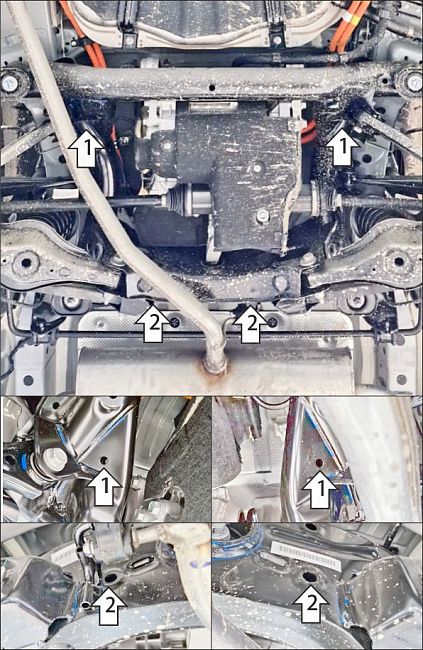 1
1
2
2
1
1
2
2