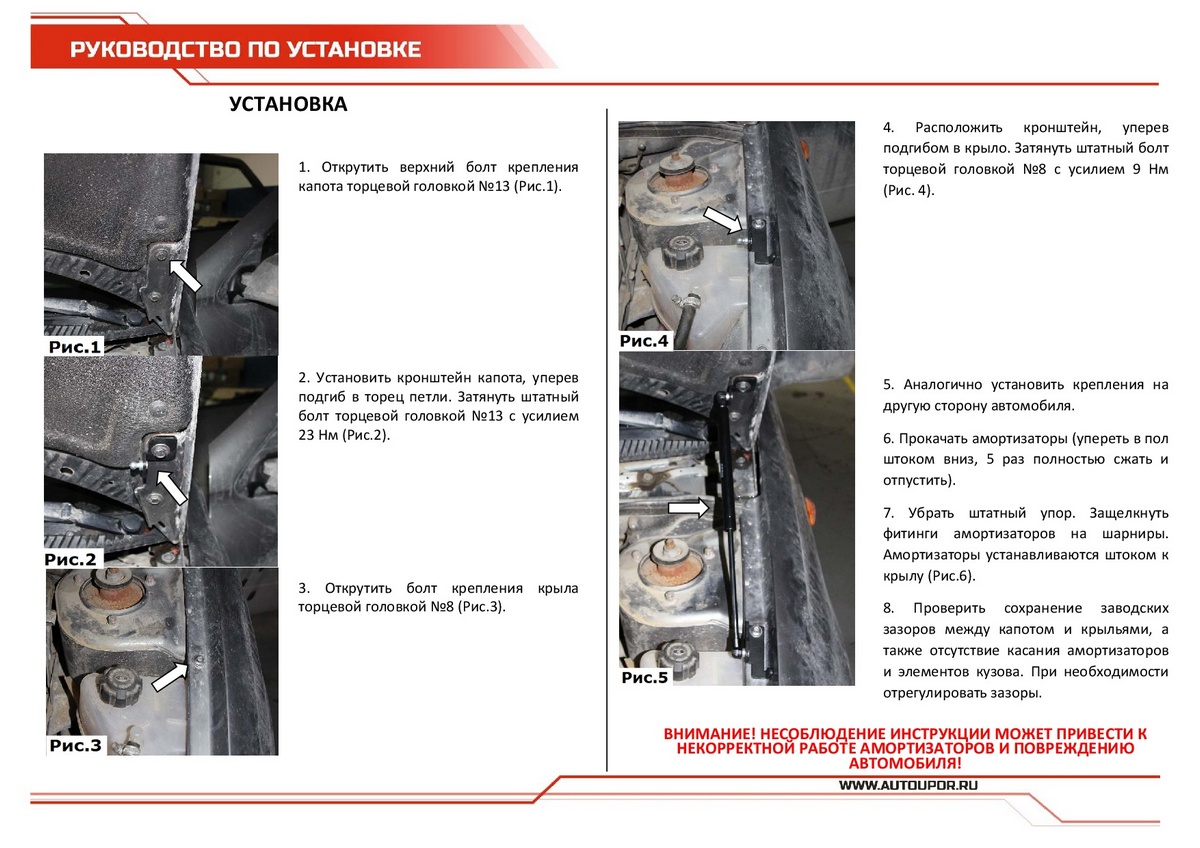 РУКОВОДСТВО ПО УСТАНОВКЕ

УСТАНОВКА

Рис.1

1. Открутить верхний болт крепления капота торцевой головкой №13 (Рис.1).

Рис.2

2. Установить кронштейн капота, уперев подгиб в торец петли. Затянуть штатный болт торцевой головкой №13 с усилием 23 Нм (Рис.2).

Рис.3

3. Открутить болт крепления крыла торцевой головкой №8 (Рис.3).

Рис.4

4. Расположить кронштейн, уперев подгибом в крыло. Затянуть штатный болт торцевой головкой №8 с усилием 9 Нм (Рис. 4).

Рис.5

5. Аналогично установить крепления на другую сторону автомобиля.

6. Прокачать амортизаторы (упереть в пол штоком вниз, 5 раз полностью сжать и отпустить).

7. Убрать штатный упор. Защелкнуть фитинги амортизаторов на шарниры. Амортизаторы устанавливаются штоком к крылу (Рис.6).

8. Проверить сохранение заводских зазоров между капотом и крыльями, а также отсутствие касания амортизаторов и элементов кузова. При необходимости отрегулировать зазоры.

ВНИМАНИЕ! НЕСОБЛЮДЕНИЕ ИНСТРУКЦИИ МОЖЕТ ПРИВЕСТИ К НЕКОРРЕКТНОЙ РАБОТЕ АМОРТИЗАТОРОВ И ПОВРЕЖДЕНИЮ АВТОМОБИЛЯ!

WWW.AUTOUPOR.RU