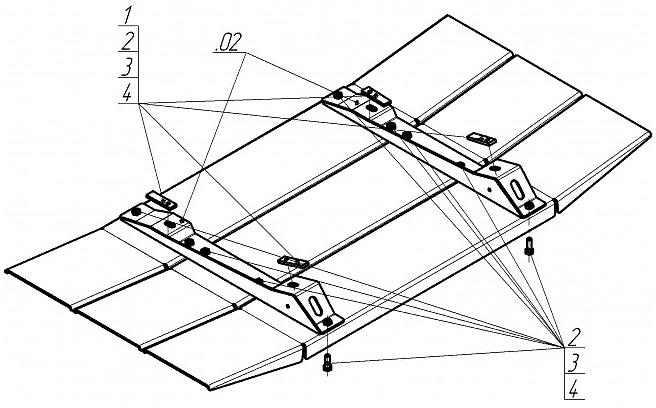 1
2
3
4
.02
2
3
4