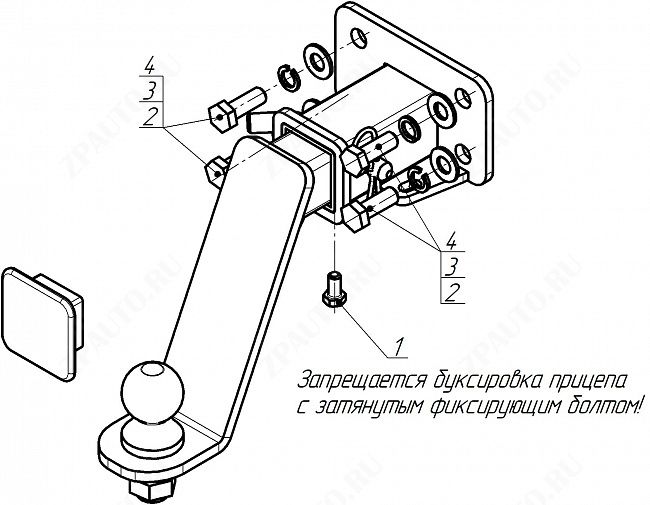 4
3
2

4
3
2

1

Запрещается буксировка прицепа с затянутым фиксирующим болтом!

ZPAUTO.RU