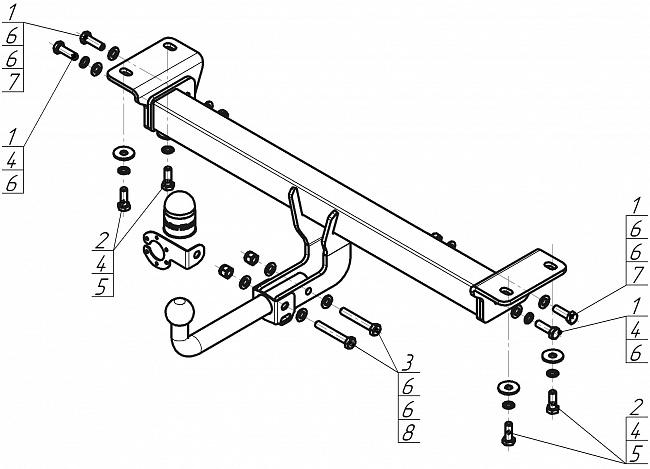 1
6
6
7

1
4
6

2
4
5

1
6
6
7

1
4
6

3
6
6
8

2
4
5