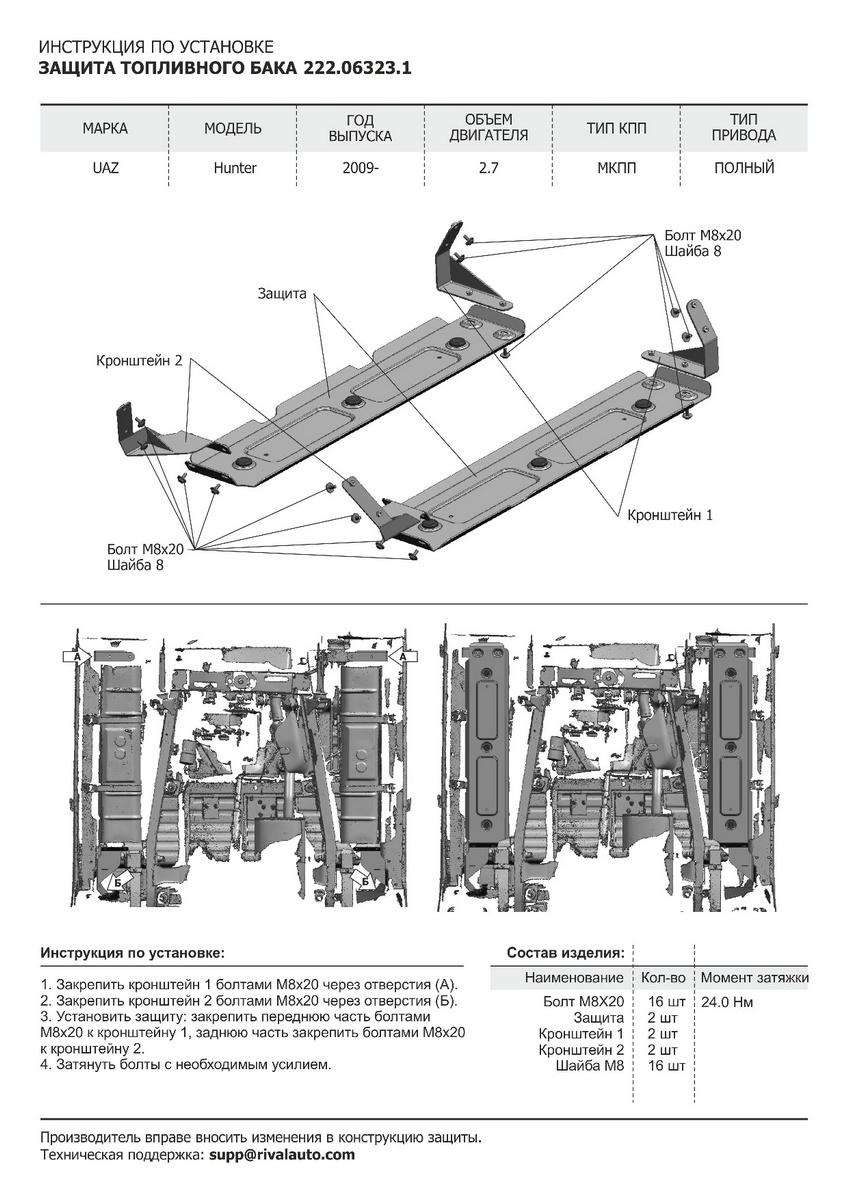 ИНСТРУКЦИЯ ПО УСТАНОВКЕ
ЗАЩИТА ТОПЛИВНОГО БАКА 222.06323.1

| МАРКА | МОДЕЛЬ | ГОД ВЫПУСКА | ОБЪЕМ ДВИГАТЕЛЯ | ТИП КПП | ТИП ПРИВОДА |
|---|---|---|---|---|---|
| UAZ | Hunter | 2009- | 2.7 | МКПП | ПОЛНЫЙ |

Болт М8х20
Шайба 8

Защита

Кронштейн 2

Кронштейн 1

Болт М8х20
Шайба 8

А
А
Б
Б

Инструкция по установке:

1. Закрепить кронштейн 1 болтами М8х20 через отверстия (А).
2. Закрепить кронштейн 2 болтами М8х20 через отверстия (Б).
3. Установить защиту: закрепить переднюю часть болтами М8х20 к кронштейну 1, заднюю часть закрепить болтами М8х20 к кронштейну 2.
4. Затянуть болты с необходимым усилием.

Состав изделия:

| Наименование | Кол-во | Момент затяжки |
|---|---|---|
| Болт М8Х20 | 16 шт | 24.0 Нм |
| Защита | 2 шт | |
| Кронштейн 1 | 2 шт | |
| Кронштейн 2 | 2 шт | |
| Шайба М8 | 16 шт | |

Производитель вправе вносить изменения в конструкцию защиты.
Техническая поддержка: supp@rivalauto.com