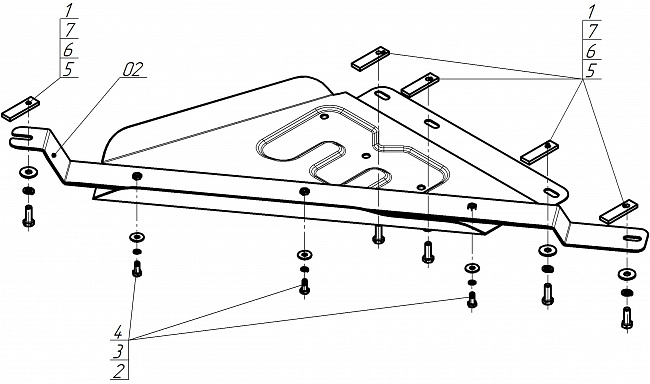 1
7
6
5
02
1
7
6
5
4
3
2