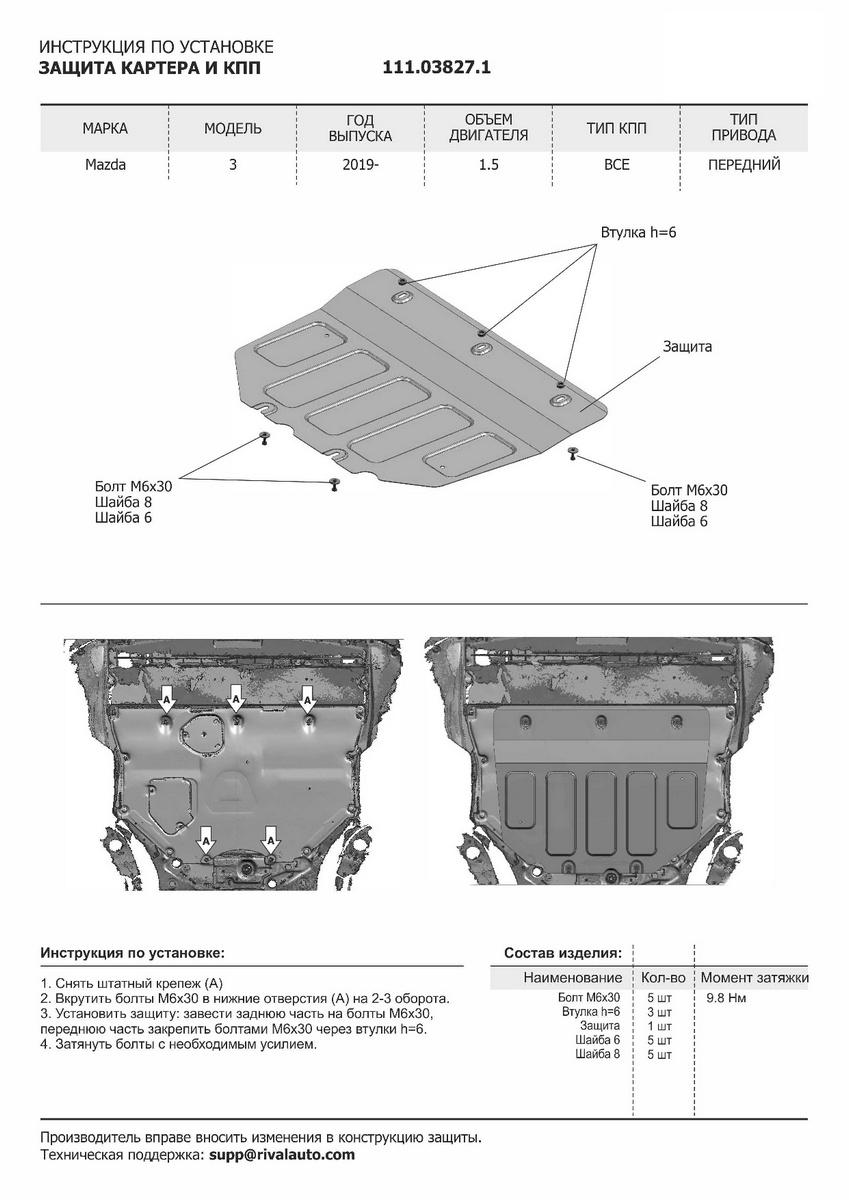 ИНСТРУКЦИЯ ПО УСТАНОВКЕ
ЗАЩИТА КАРТЕРА И КПП 111.03827.1

| МАРКА | МОДЕЛЬ | ГОД ВЫПУСКА | ОБЪЕМ ДВИГАТЕЛЯ | ТИП КПП | ТИП ПРИВОДА |
|---|---|---|---|---|---|
| Mazda | 3 | 2019- | 1.5 | ВСЕ | ПЕРЕДНИЙ |

Втулка h=6

Защита

Болт М6х30
Шайба 8
Шайба 6

Болт М6х30
Шайба 8
Шайба 6

A A A
A A

Инструкция по установке:

1. Снять штатный крепеж (А)
2. Вкрутить болты М6х30 в нижние отверстия (А) на 2-3 оборота.
3. Установить защиту: завести заднюю часть на болты М6х30, переднюю часть закрепить болтами М6х30 через втулки h=6.
4. Затянуть болты с необходимым усилием.

Состав изделия:

| Наименование | Кол-во | Момент затяжки |
|---|---|---|
| Болт М6х30 | 5 шт | 9.8 Нм |
| Втулка h=6 | 3 шт | |
| Защита | 1 шт | |
| Шайба 6 | 5 шт | |
| Шайба 8 | 5 шт | |

Производитель вправе вносить изменения в конструкцию защиты.
Техническая поддержка: supp@rivalauto.com