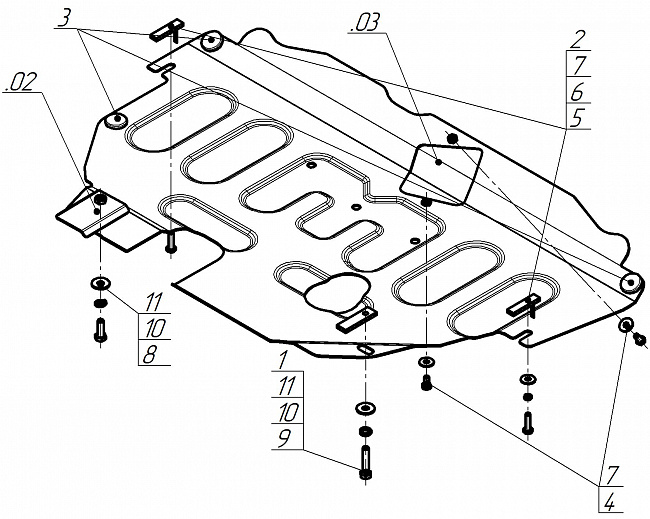 3
.02
.03
2
7
6
5
11
10
8
1
11
10
9
7
4