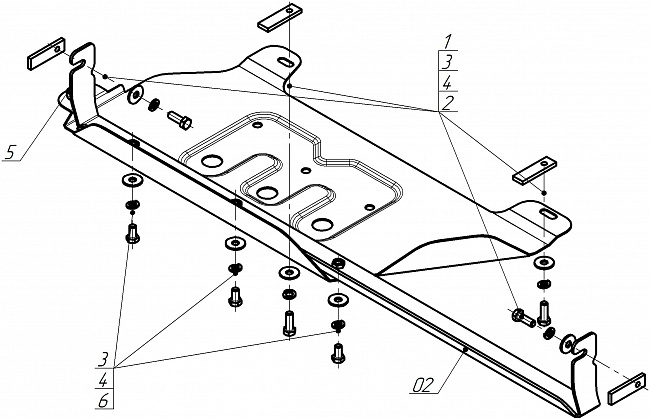 1
3
4
2
5
3
4
6
02