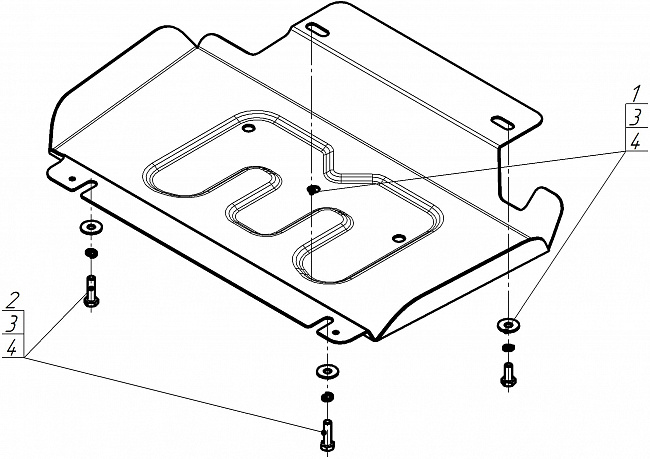 1
3
4

2
3
4