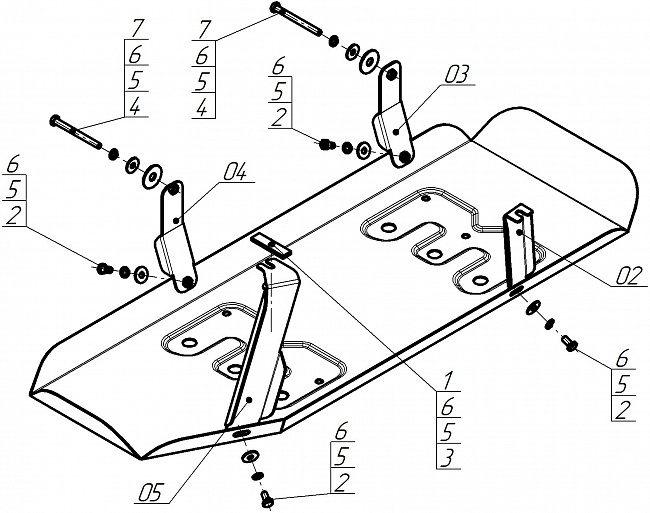 7
6
5
4

7
6
5
4

6
5
2

03

6
5
2

04

02

6
5
2

1
6
5
3

6
5
2

05