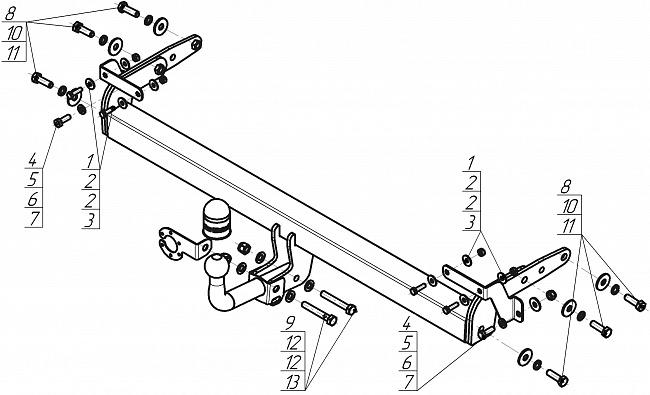 8
10
11

4
5
6
7

1
2
2
3

1
2
2
3

8
10
11

9
12
12
13

4
5
6
7